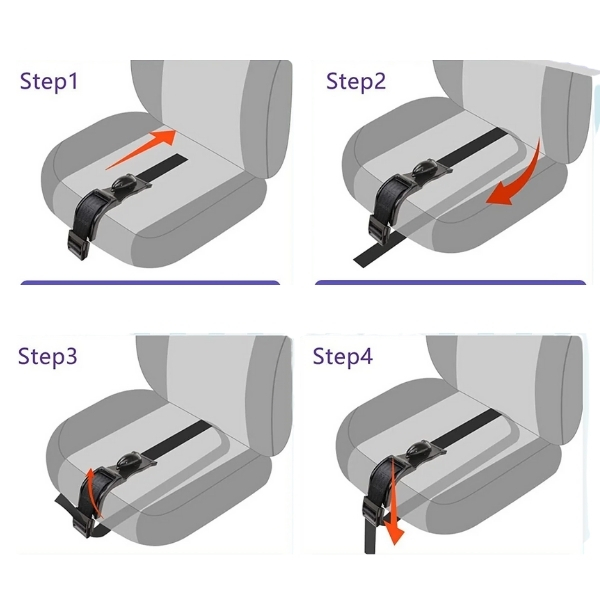 Step1

Step2

Step3

Step4